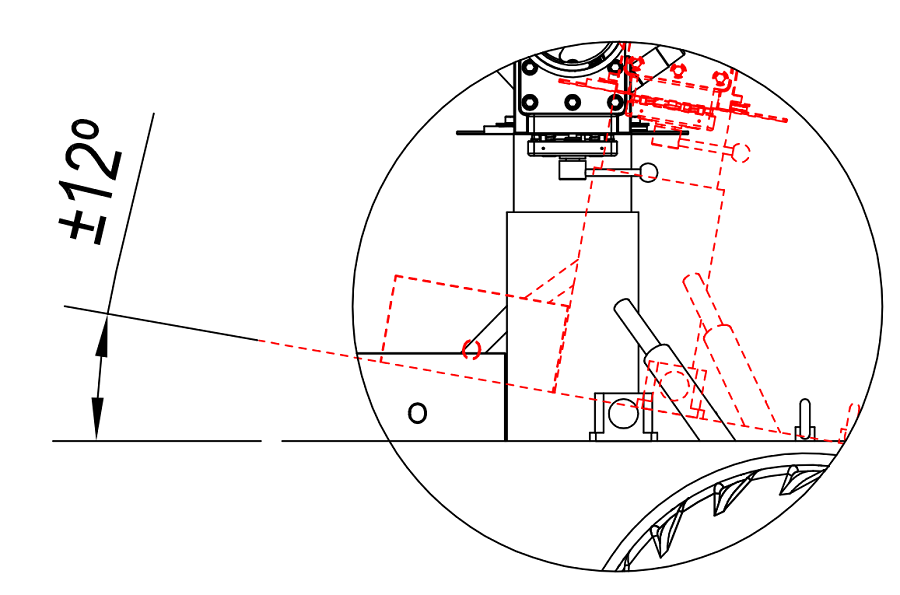 ±12º